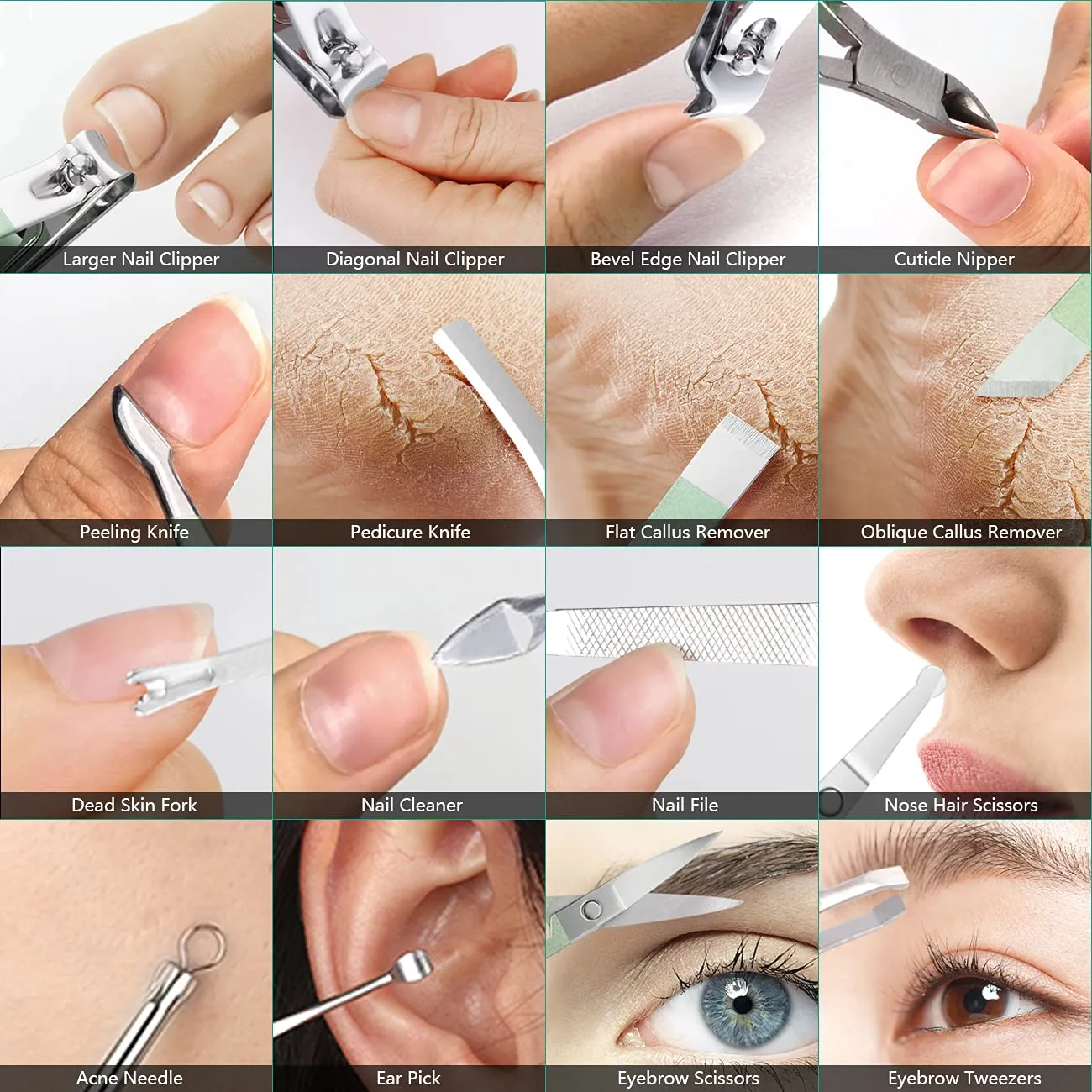 Larger Nail Clipper
Diagonal Nail Clipper
Bevel Edge Nail Clipper
Cuticle Nipper
Peeling Knife
Pedicure Knife
Flat Callus Remover
Oblique Callus Remover
Dead Skin Fork
Nail Cleaner
Nail File
Nose Hair Scissors
Acne Needle
Ear Pick
Eyebrow Scissors
Eyebrow Tweezers